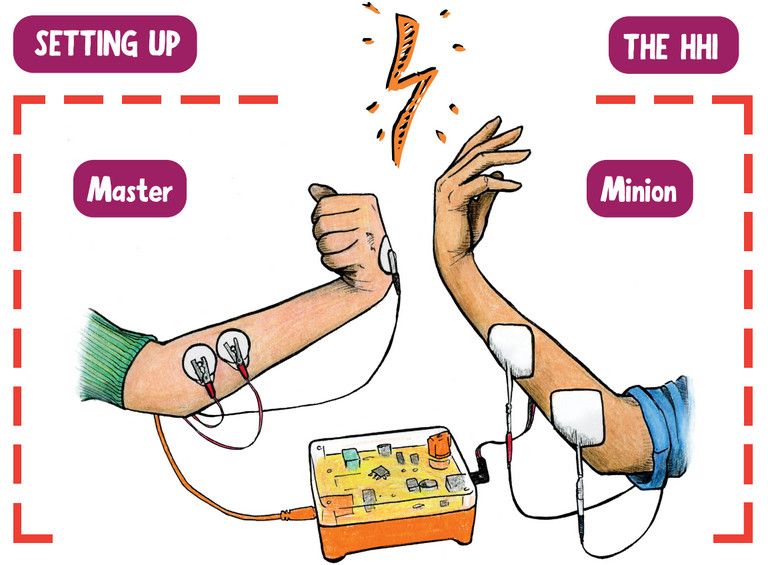 SETTING UP

THE HHI

Master

Minion